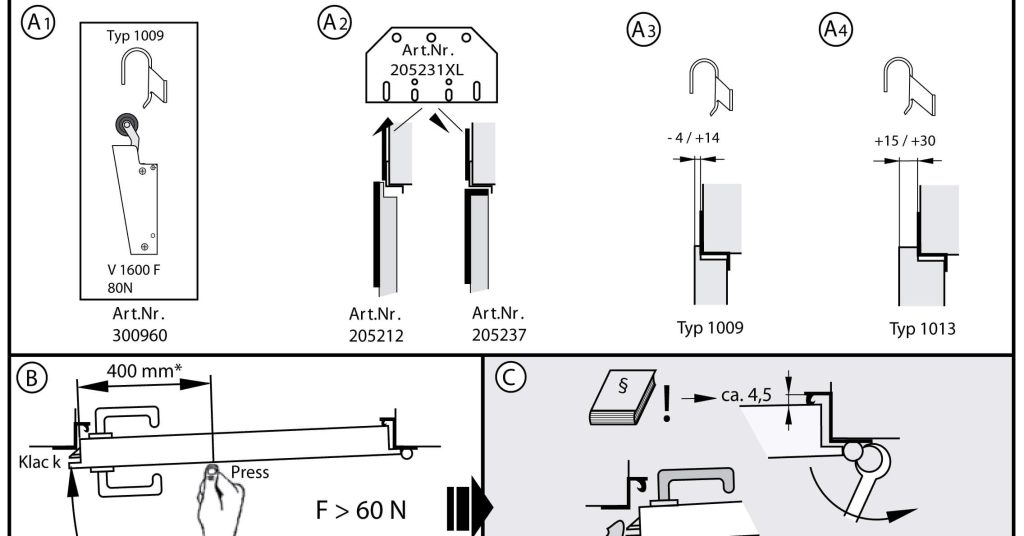 A1

Typ 1009

V 1600 F
80N

Art.Nr.
300960

A2

Art.Nr.
205231XL

Art.Nr.
205212

Art.Nr.
205237

A3

- 4 / +14

Typ 1009

A4

+15 / +30

Typ 1013

B

400 mm*

Klac k

Press

F > 60 N

C

§

!

ca. 4,5